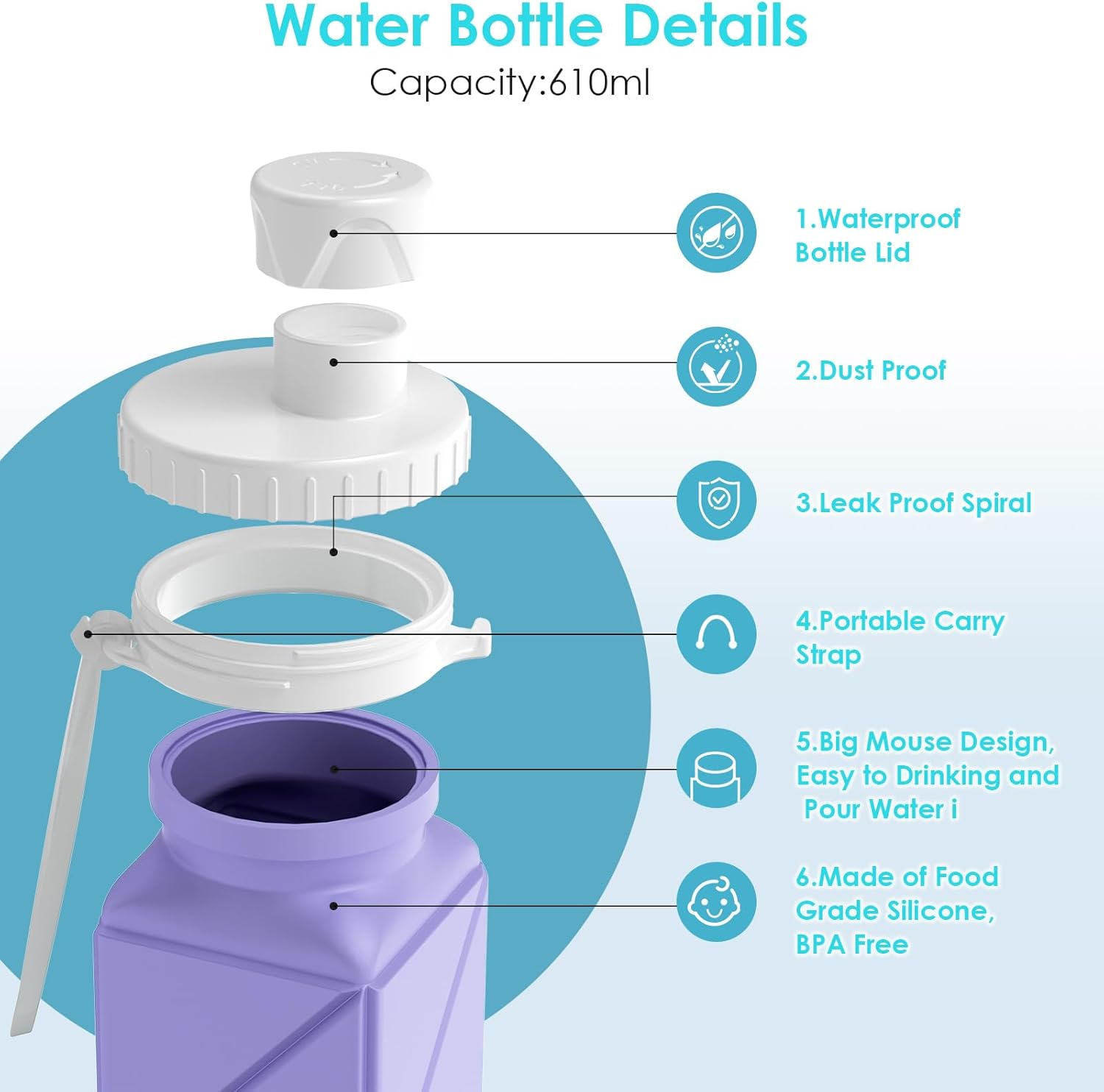 Water Bottle Details
Capacity:610ml

1.Waterproof Bottle Lid

2.Dust Proof

3.Leak Proof Spiral

4.Portable Carry Strap

5.Big Mouse Design, Easy to Drinking and Pour Water i

6.Made of Food Grade Silicone, BPA Free