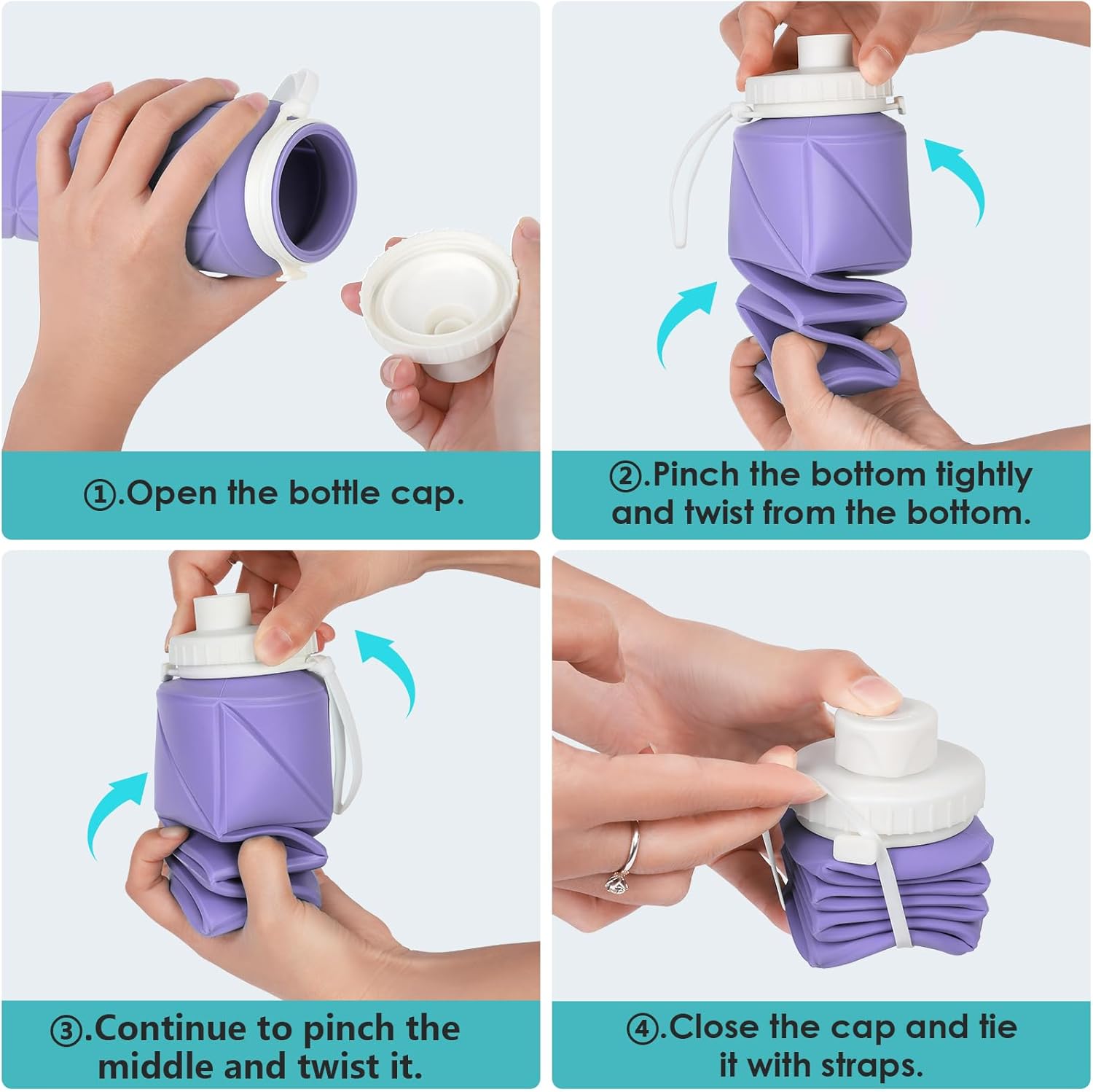 ①.Open the bottle cap.

②.Pinch the bottom tightly and twist from the bottom.

③.Continue to pinch the middle and twist it.

④.Close the cap and tie it with straps.